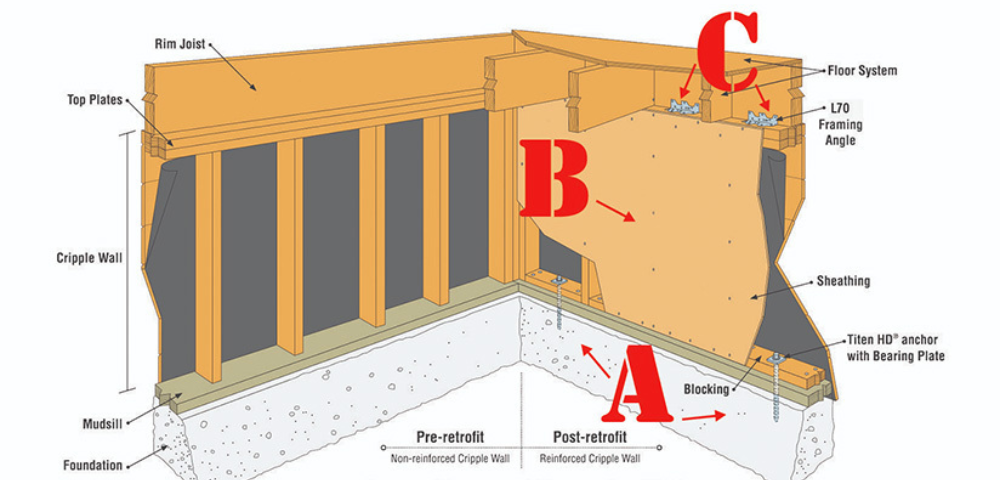 Rim Joist

Top Plates

Cripple Wall

Mudsill

Foundation

C

Floor System

L70 Framing Angle

B

Sheathing

Titen HD® anchor with Bearing Plate

Blocking

A

Pre-retrofit
Non-reinforced Cripple Wall

Post-retrofit
Reinforced Cripple Wall